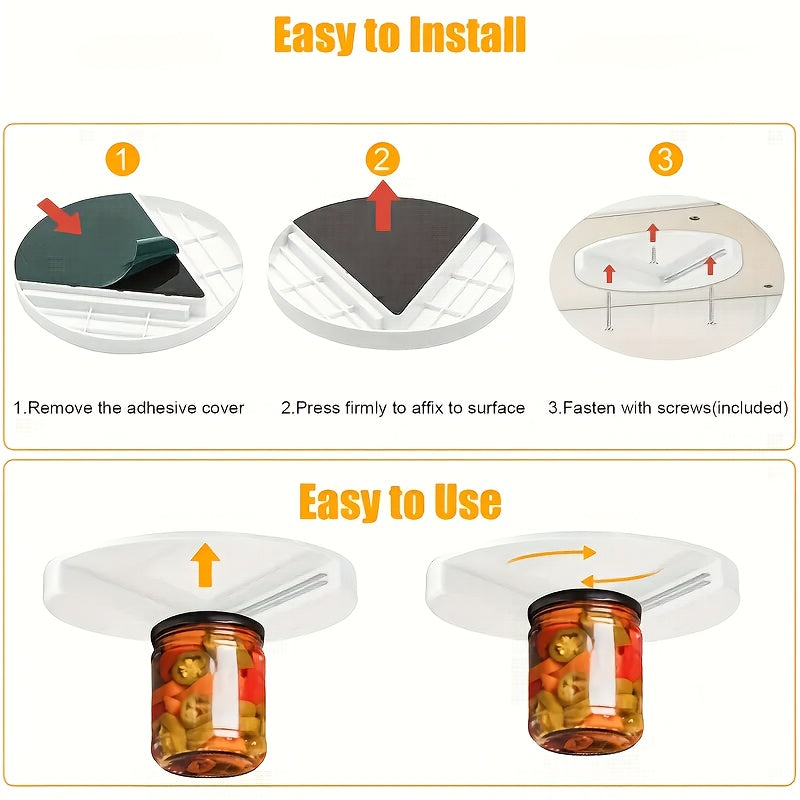 Easy to Install

1

2

3

1.Remove the adhesive cover

2.Press firmly to affix to surface

3.Fasten with screws(included)

Easy to Use