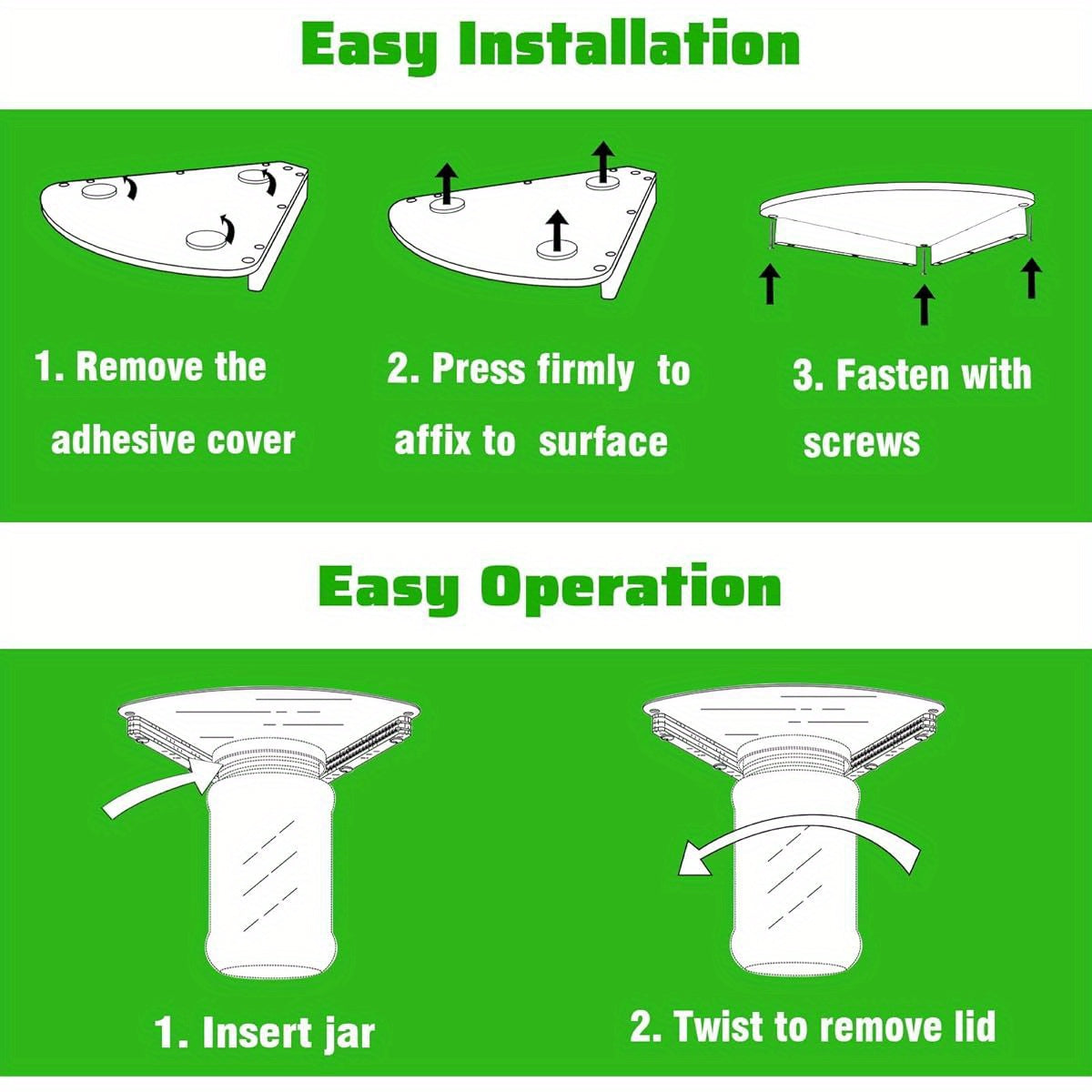 Easy Installation

1. Remove the adhesive cover

2. Press firmly to affix to surface

3. Fasten with screws

Easy Operation

1. Insert jar

2. Twist to remove lid